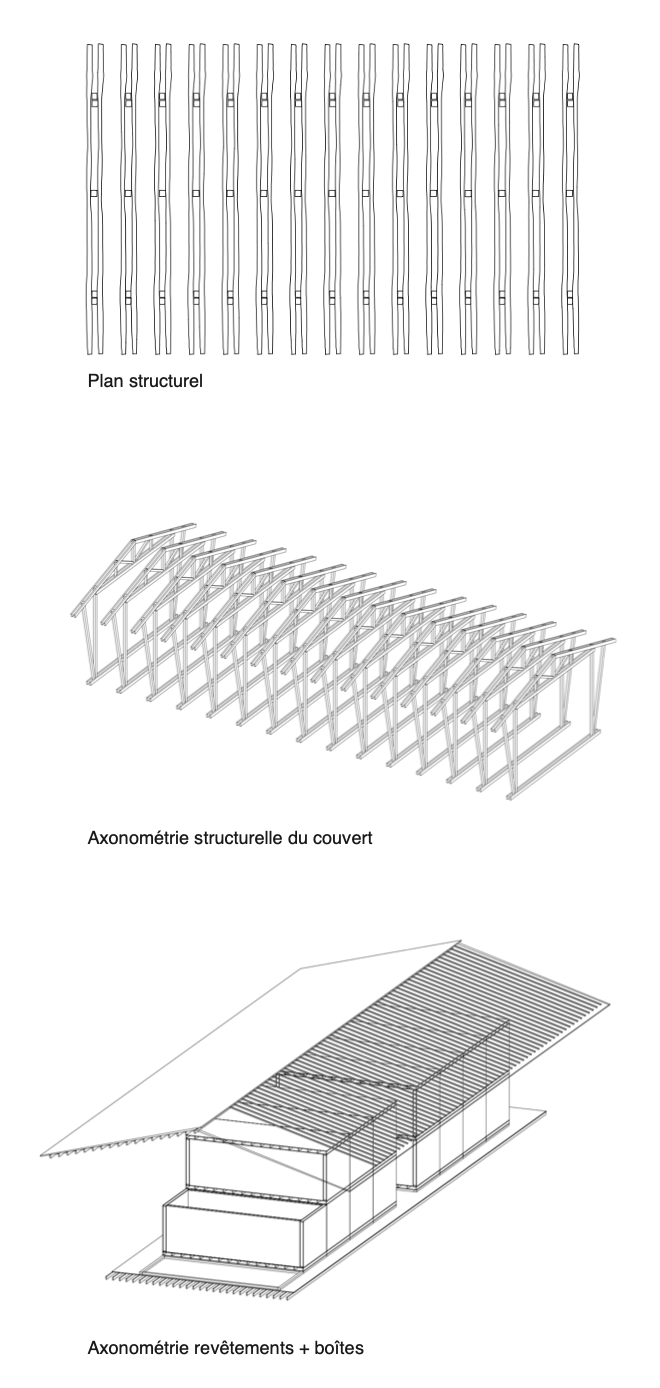 Plan structurel

Axonométrie structurelle du couvert

Axonométrie revêtements + boîtes